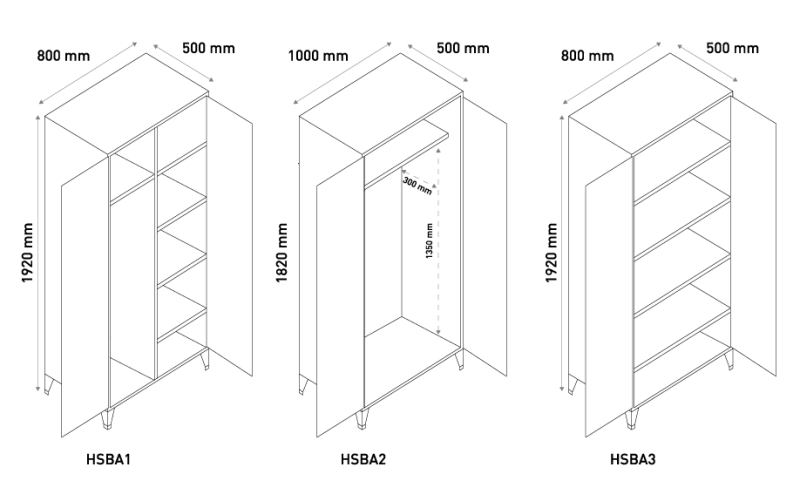 800 mm
500 mm
1920 mm
HSBA1

1000 mm
500 mm
1820 mm
300 mm
1350 mm
HSBA2

800 mm
500 mm
1920 mm
HSBA3